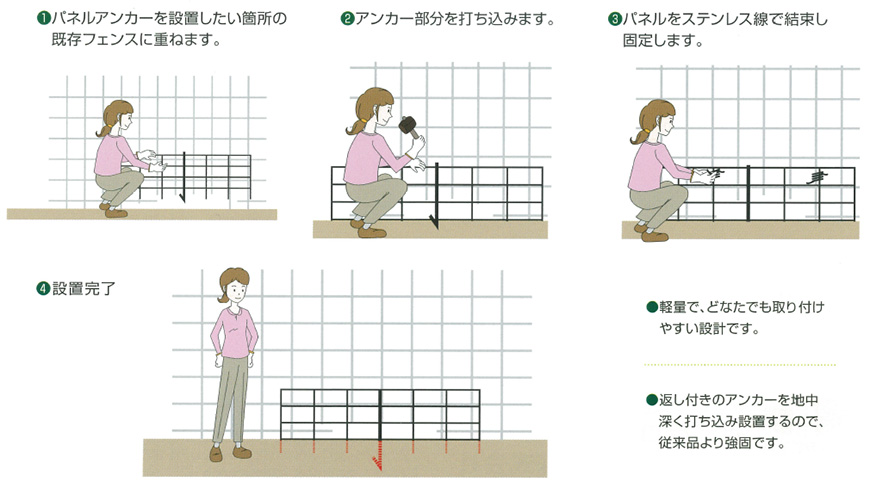 ❶パネルアンカーを設置したい箇所の既存フェンスに重ねます。

❷アンカー部分を打ち込みます。

❸パネルをステンレス線で結束し固定します。

❹設置完了

●軽量で、どなたでも取り付けやすい設計です。

●返し付きのアンカーを地中深く打ち込み設置するので、従来品より強固です。